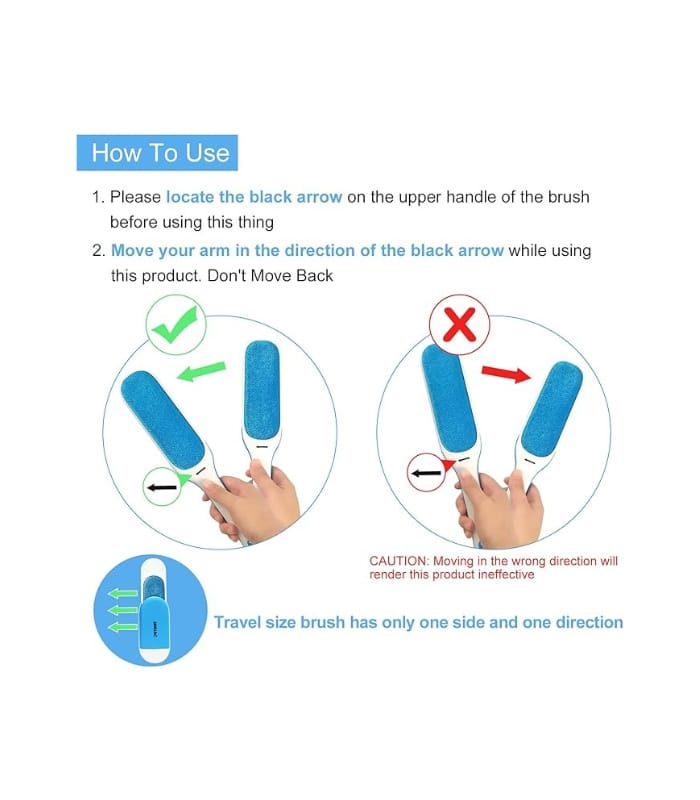 How To Use

1. Please locate the black arrow on the upper handle of the brush before using this thing

2. Move your arm in the direction of the black arrow while using this product. Don't Move Back

CAUTION: Moving in the wrong direction will render this product ineffective

Travel size brush has only one side and one direction