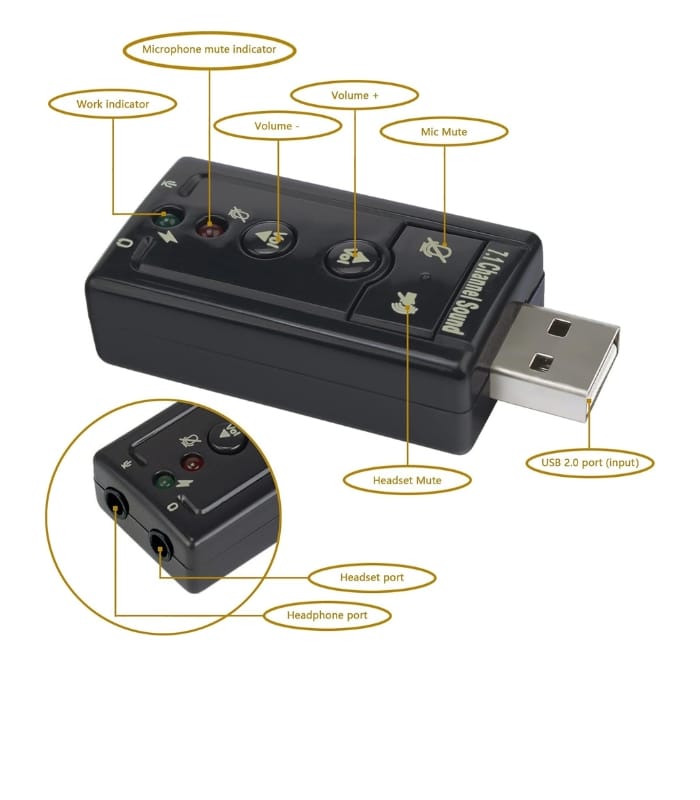 Microphone mute indicator

Work indicator

Volume +

Volume -

Mic Mute

Vol

Vol

7.1 Channel Sound

USB 2.0 port (input)

Headset Mute

Vol

Headset port

Headphone port